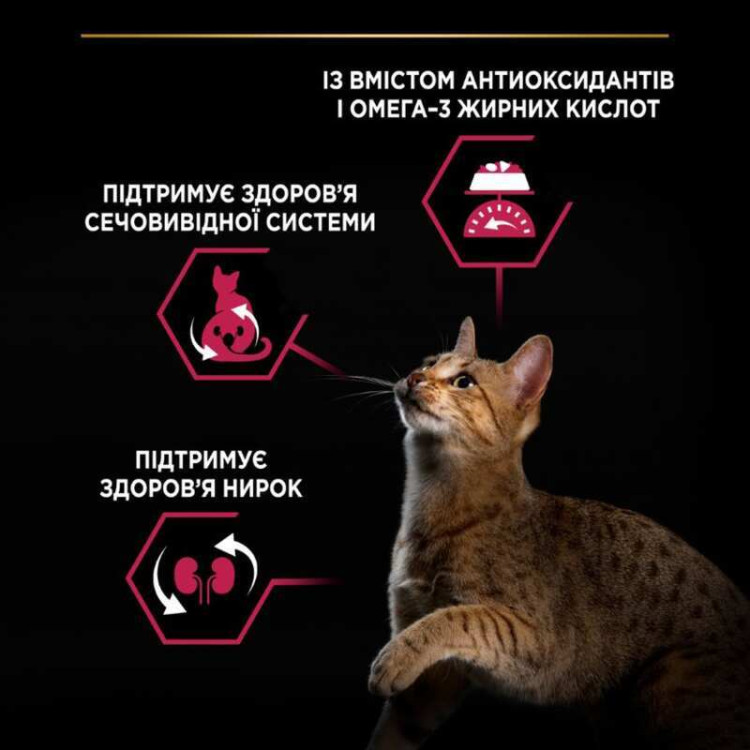 ІЗ ВМІСТОМ АНТИОКСИДАНТІВ І ОМЕГА-3 ЖИРНИХ КИСЛОТ

ПІДТРИМУЄ ЗДОРОВ'Я СЕЧОВИВІДНОЇ СИСТЕМИ

ПІДТРИМУЄ ЗДОРОВ'Я НИРОК