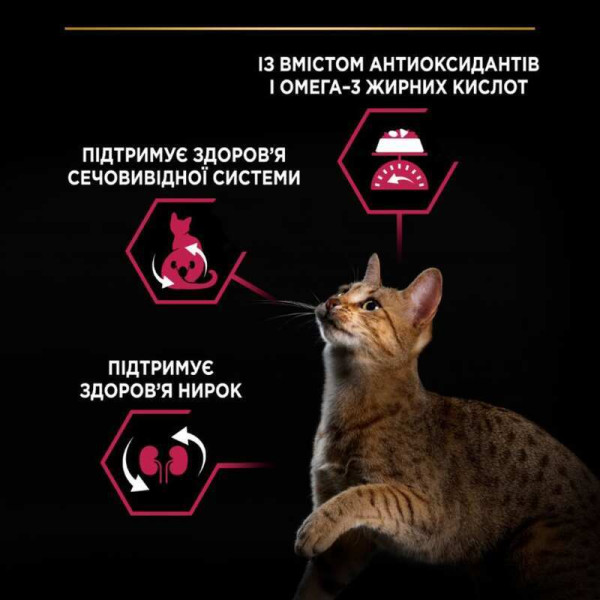 ІЗ ВМІСТОМ АНТИОКСИДАНТІВ І ОМЕГА-3 ЖИРНИХ КИСЛОТ

ПІДТРИМУЄ ЗДОРОВ'Я СЕЧОВИВІДНОЇ СИСТЕМИ

ПІДТРИМУЄ ЗДОРОВ'Я НИРОК